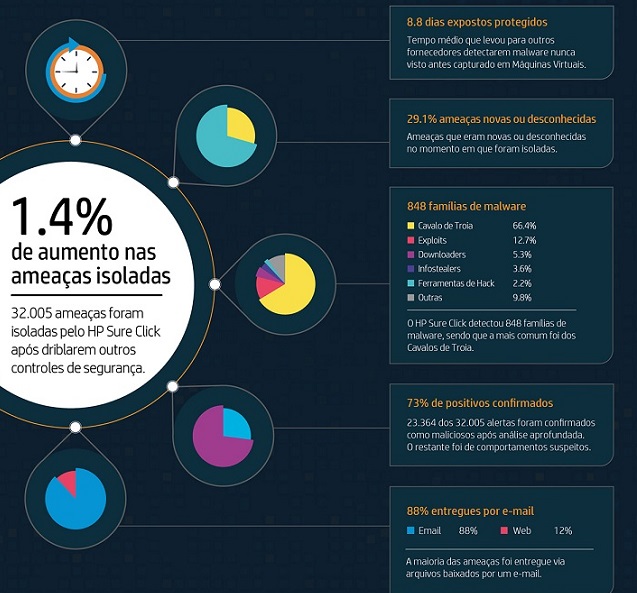 1.4%
de aumento nas ameaças isoladas

32.005 ameaças foram isoladas pelo HP Sure Click após driblarem outros controles de segurança.

8.8 dias expostos protegidos
Tempo médio que levou para outros fornecedores detectarem malware nunca visto antes capturado em Máquinas Virtuais.

29.1% ameaças novas ou desconhecidas
Ameaças que eram novas ou desconhecidas no momento em que foram isoladas.

848 famílias de malware

| | |
|---|---|
| Cavalo de Troia | 66.4% |
| Exploits | 12.7% |
| Downloaders | 5.3% |
| Infostealers | 3.6% |
| Ferramentas de Hack | 2.2% |
| Outras | 9.8% |

O HP Sure Click detectou 848 famílias de malware, sendo que a mais comum foi dos Cavalos de Troia.

73% de positivos confirmados
23.364 dos 32.005 alertas foram confirmados como maliciosos após análise aprofundada. O restante foi de comportamentos suspeitos.

88% entregues por e-mail
Email 88% Web 12%

A maioria das ameaças foi entregue via arquivos baixados por um e-mail.